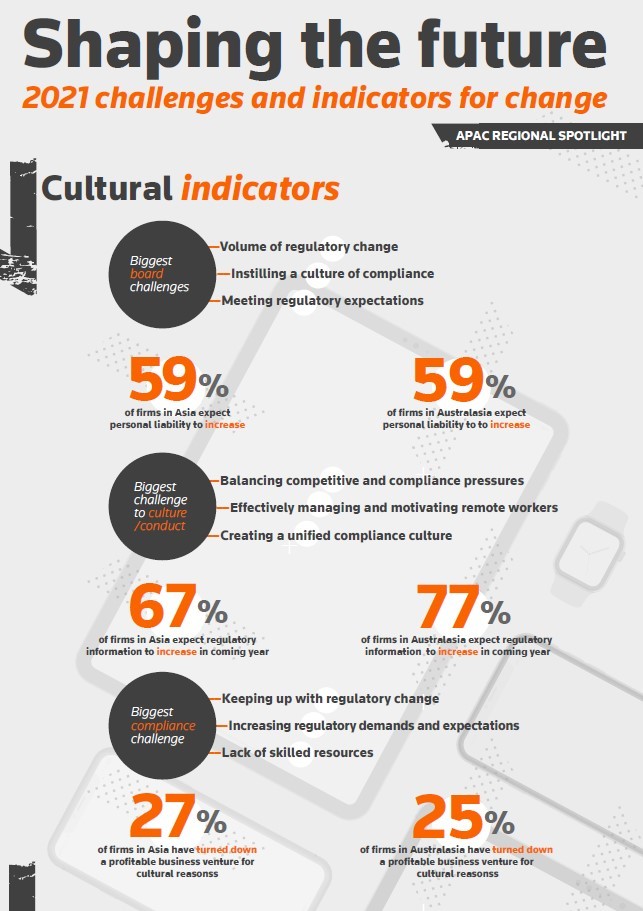 Shaping the future
2021 challenges and indicators for change

APAC REGIONAL SPOTLIGHT

Cultural indicators

Biggest board challenges

Volume of regulatory change
Instilling a culture of compliance
Meeting regulatory expectations

59%
of firms in Asia expect personal liability to increase

59%
of firms in Australasia expect personal liability to to increase

Biggest challenge to culture /conduct

Balancing competitive and compliance pressures
Effectively managing and motivating remote workers
Creating a unified compliance culture

67%
of firms in Asia expect regulatory information to increase in coming year

77%
of firms in Australasia expect regulatory information to increase in coming year

Biggest compliance challenge

Keeping up with regulatory change
Increasing regulatory demands and expectations
Lack of skilled resources

27%
of firms in Asia have turned down a profitable business venture for cultural reasonss

25%
of firms in Australasia have turned down a profitable business venture for cultural reasonss